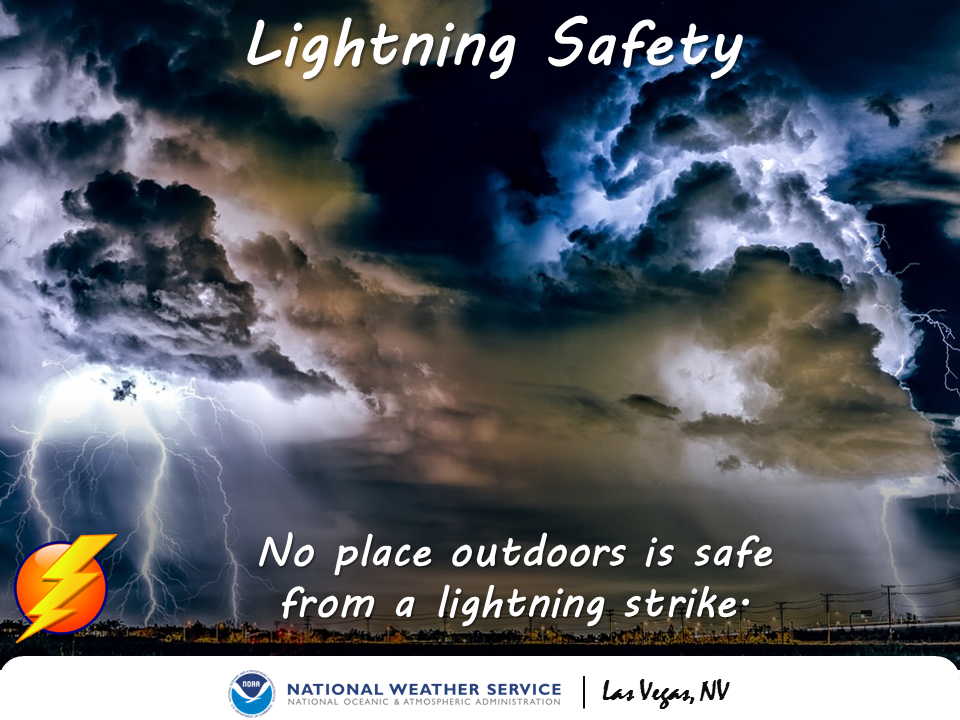 Lightning Safety

No place outdoors is safe from a lightning strike.

NOAA

NATIONAL WEATHER SERVICE
NATIONAL OCEANIC & ATMOSPHERIC ADMINISTRATION

Las Vegas, NV